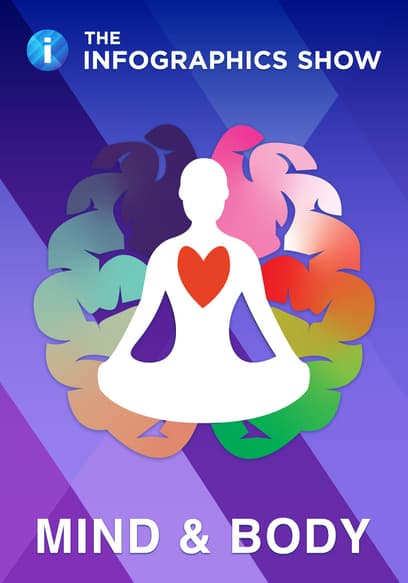 i THE INFOGRAPHICS SHOW

MIND & BODY